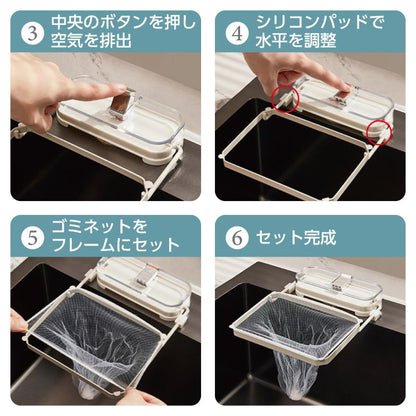 3 中央のボタンを押し空気を排出

4 シリコンパッドで水平を調整

5 ゴミネットをフレームにセット

6 セット完成