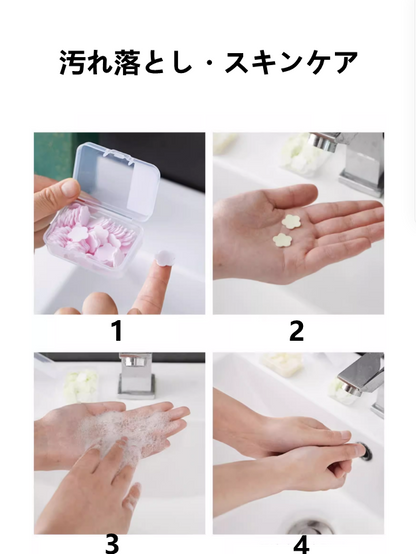 汚れ落とし・スキンケア

1

2

3

4