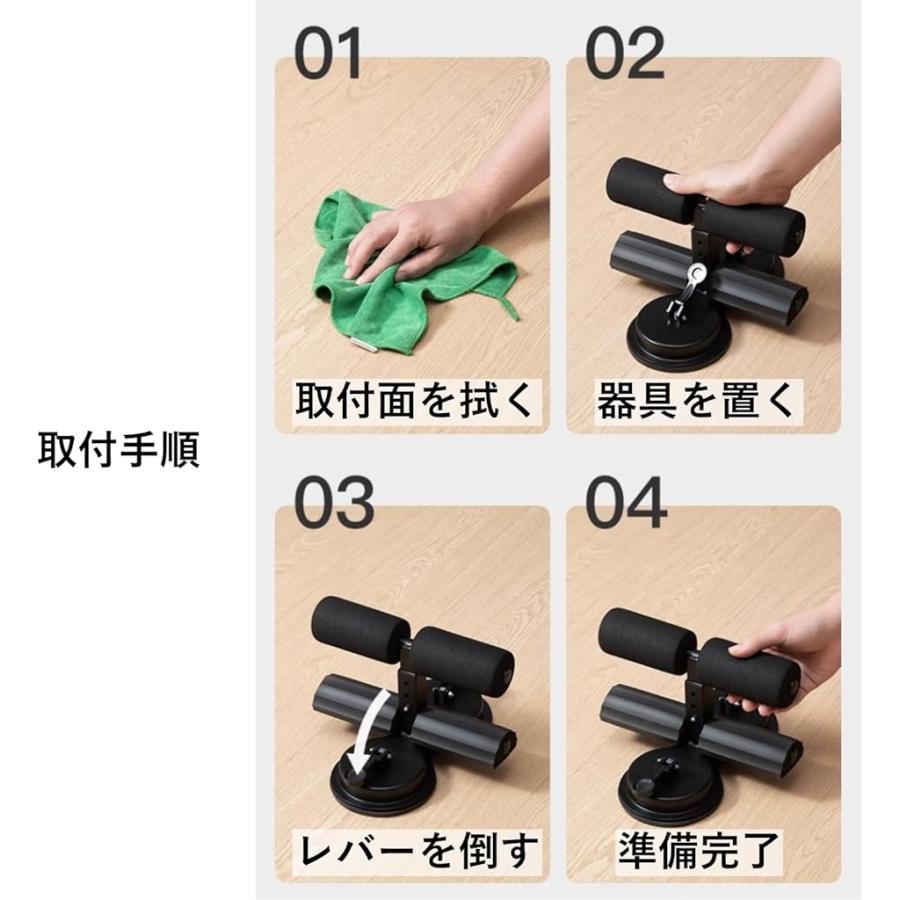 取付手順

01
取付面を拭く

02
器具を置く

03
レバーを倒す

04
準備完了