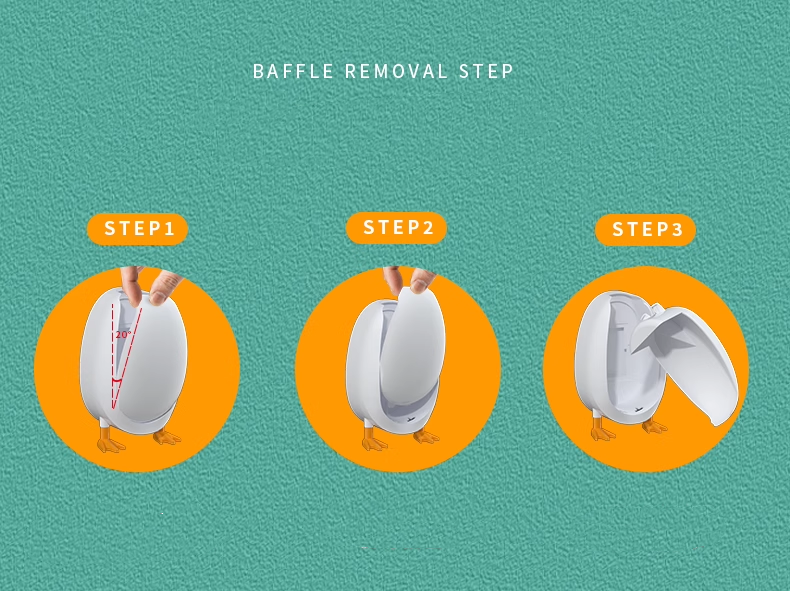 BAFFLE REMOVAL STEP

STEP1

20°

STEP2

STEP3