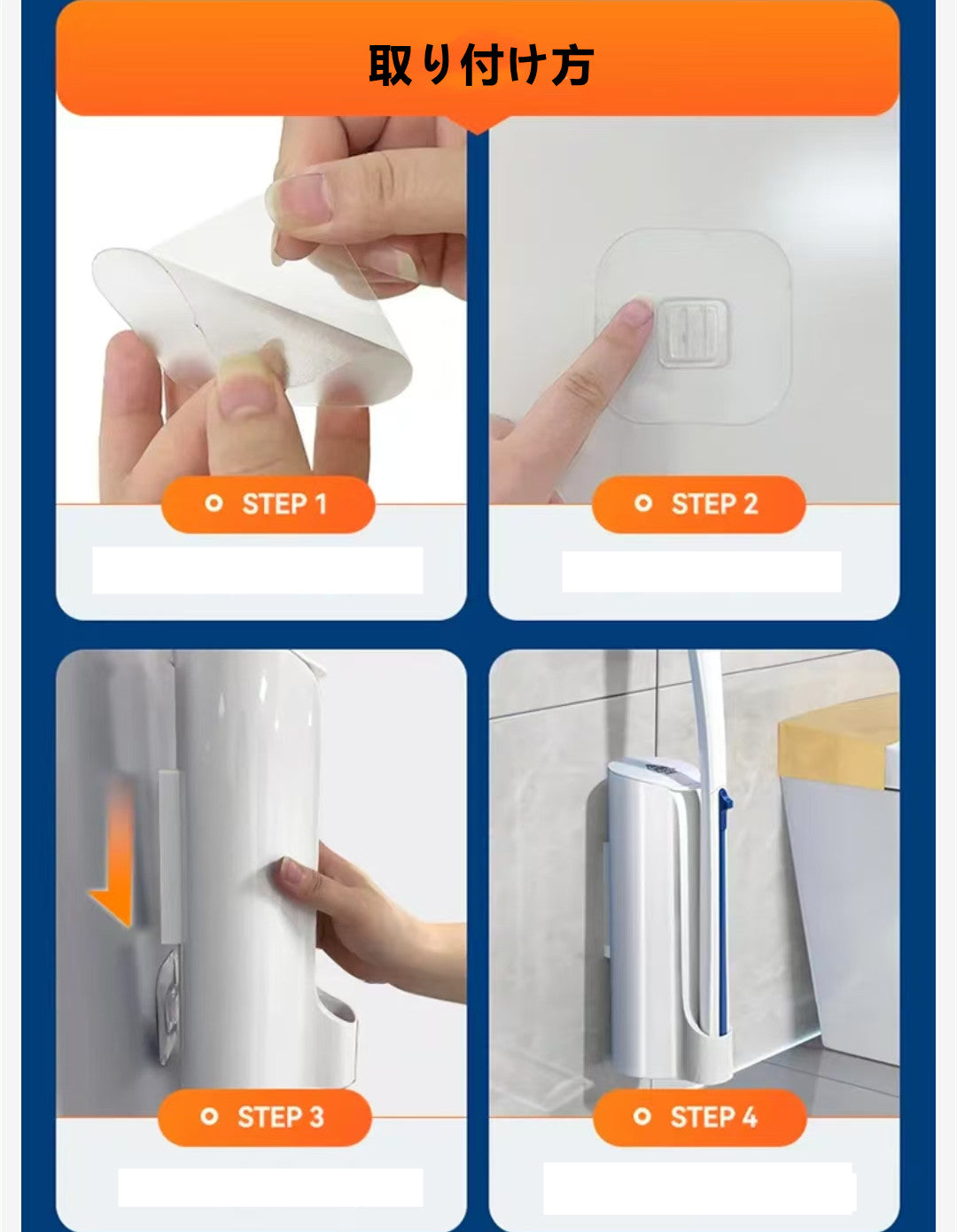 取り付け方

STEP 1

STEP 2

STEP 3

STEP 4