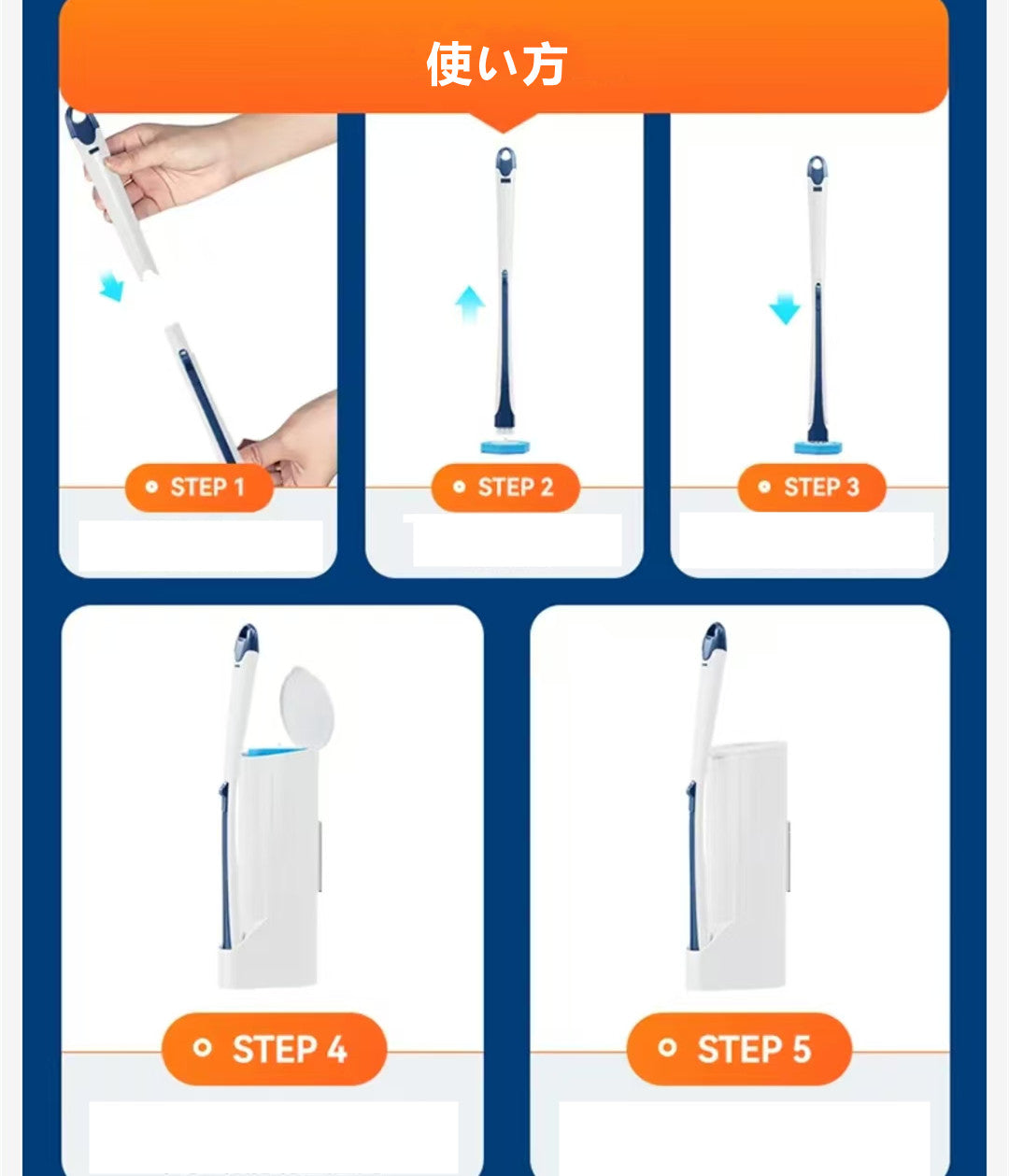 使い方

STEP 1

STEP 2

STEP 3

STEP 4

STEP 5