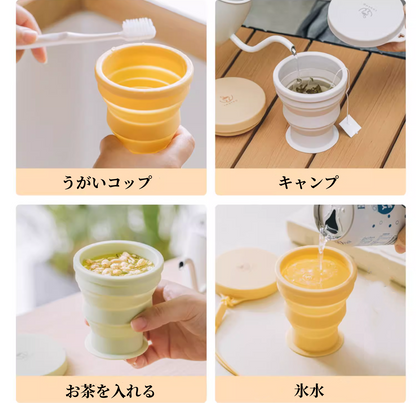 うがいコップ

キャンプ

お茶を入れる

氷水