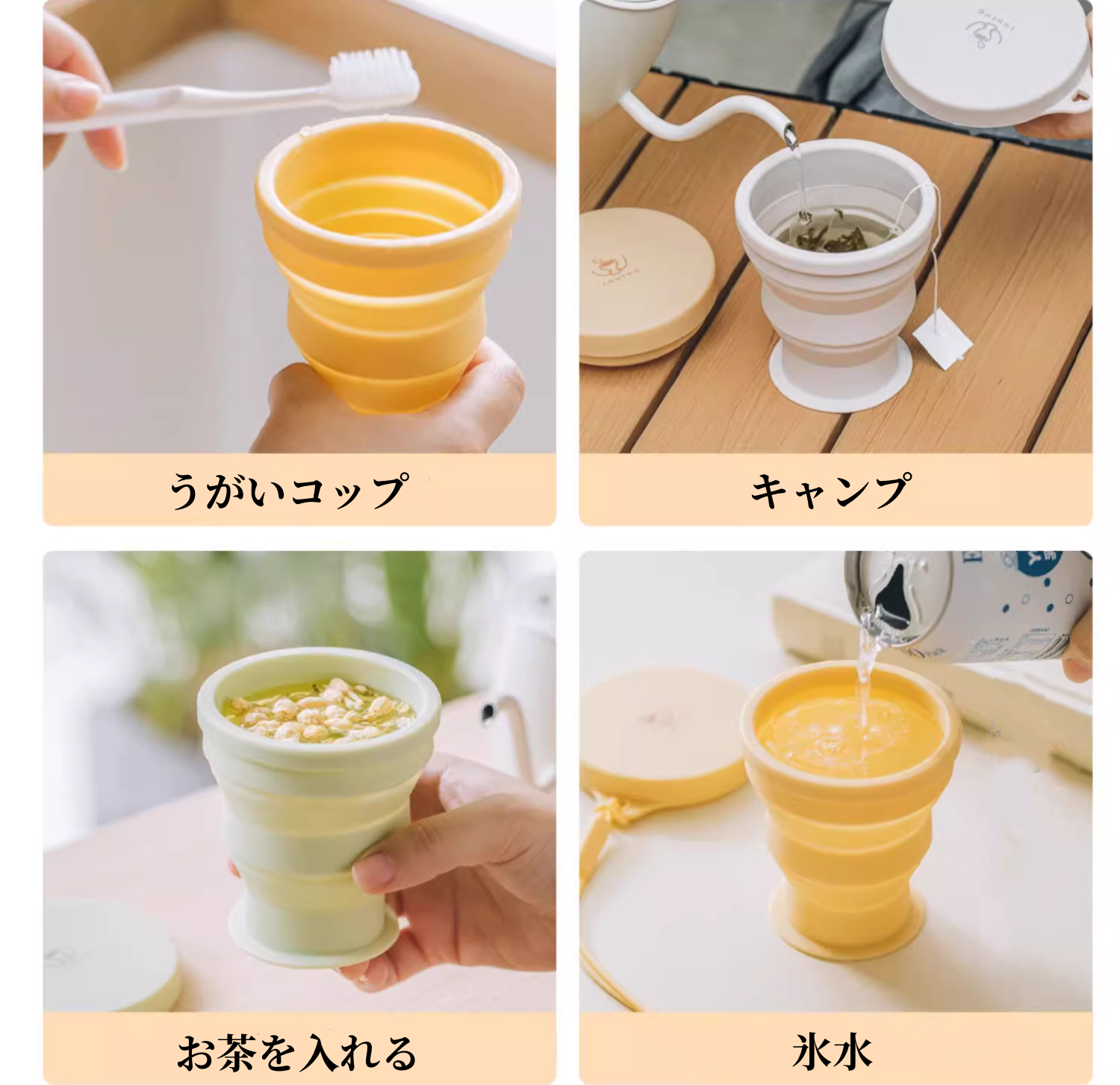 うがいコップ

キャンプ

お茶を入れる

氷水