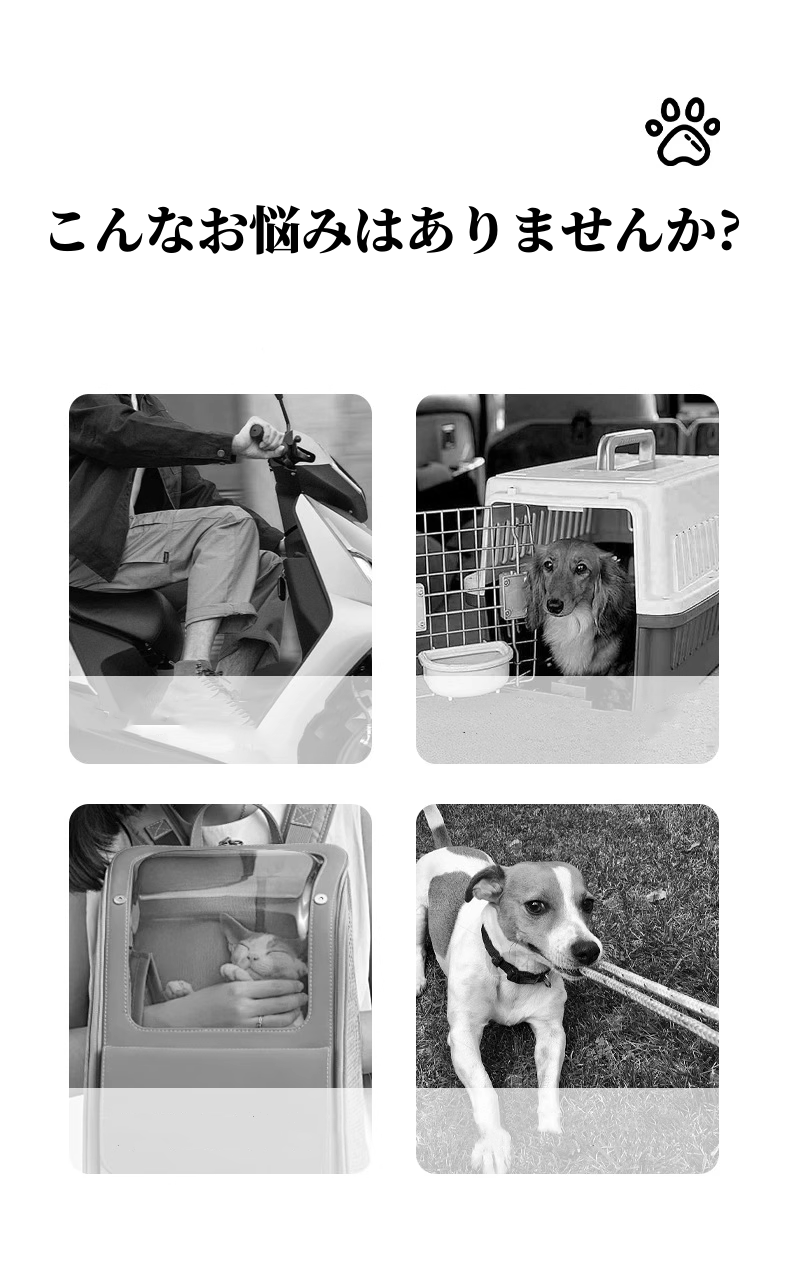 こんなお悩みはありませんか?