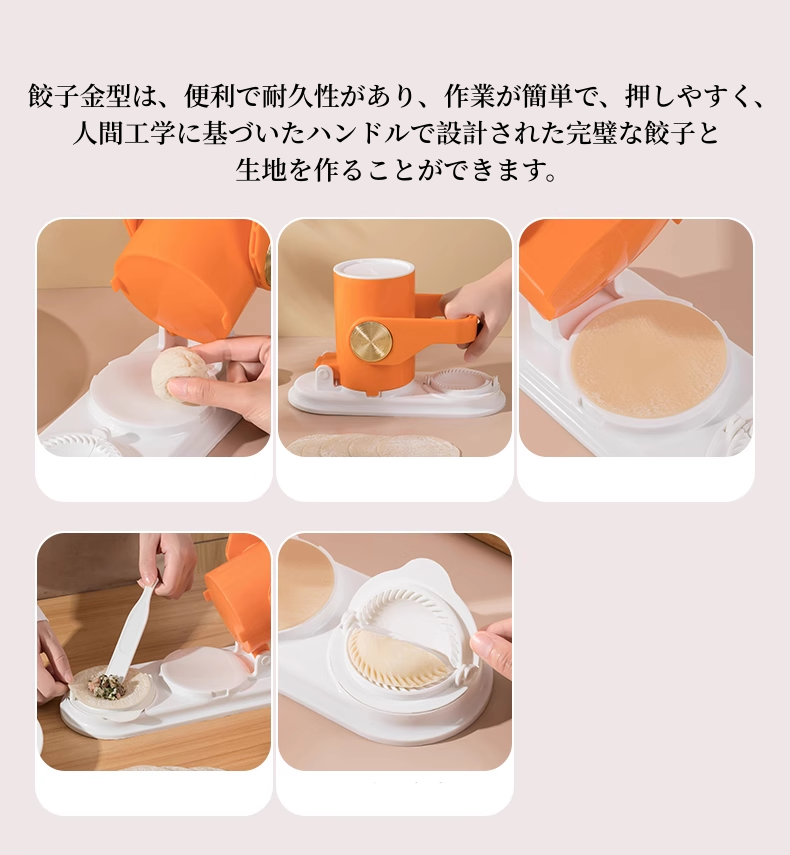 餃子金型は、便利で耐久性があり、作業が簡単で、押しやすく、人間工学に基づいたハンドルで設計された完璧な餃子と生地を作ることができます。