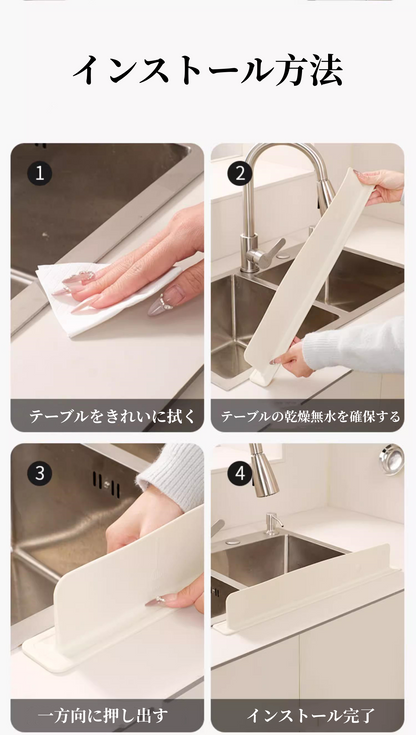 インストール方法

1

テーブルをきれいに拭く

2

テーブルの乾燥無水を確保する

3

一方向に押し出す

4

インストール完了