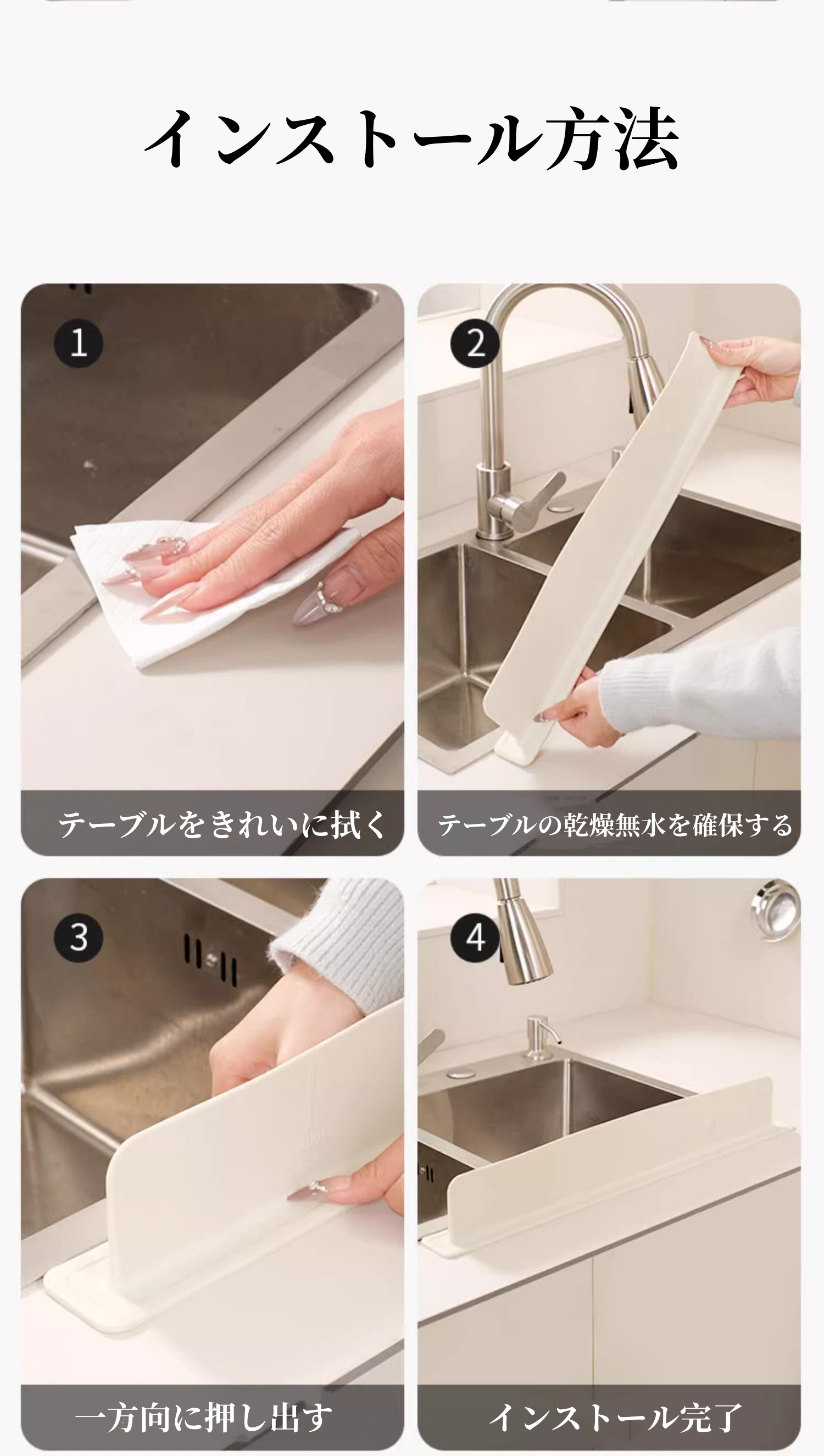 インストール方法

1

テーブルをきれいに拭く

2

テーブルの乾燥無水を確保する

3

一方向に押し出す

4

インストール完了