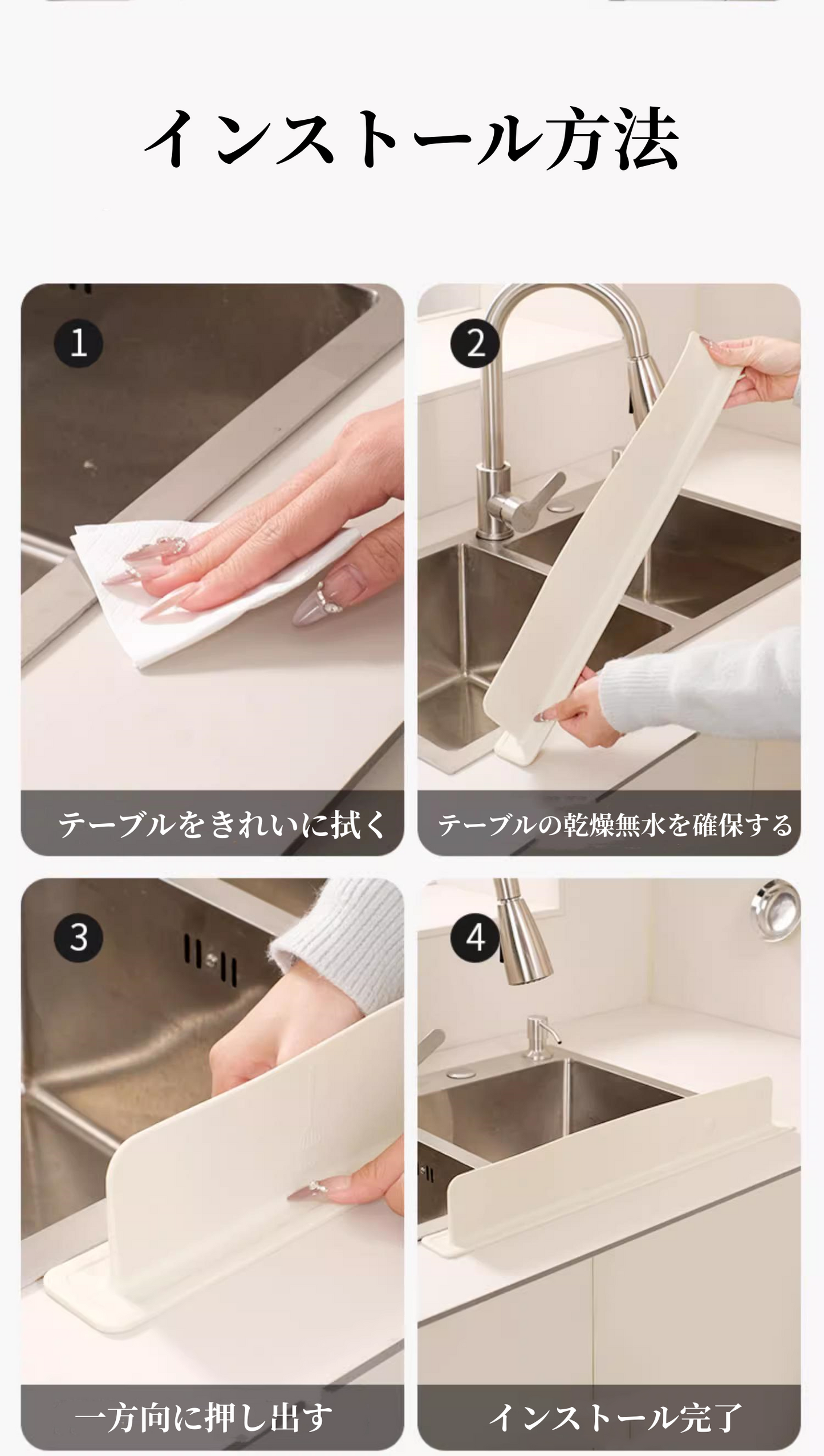 インストール方法

1

テーブルをきれいに拭く

2

テーブルの乾燥無水を確保する

3

一方向に押し出す

4

インストール完了