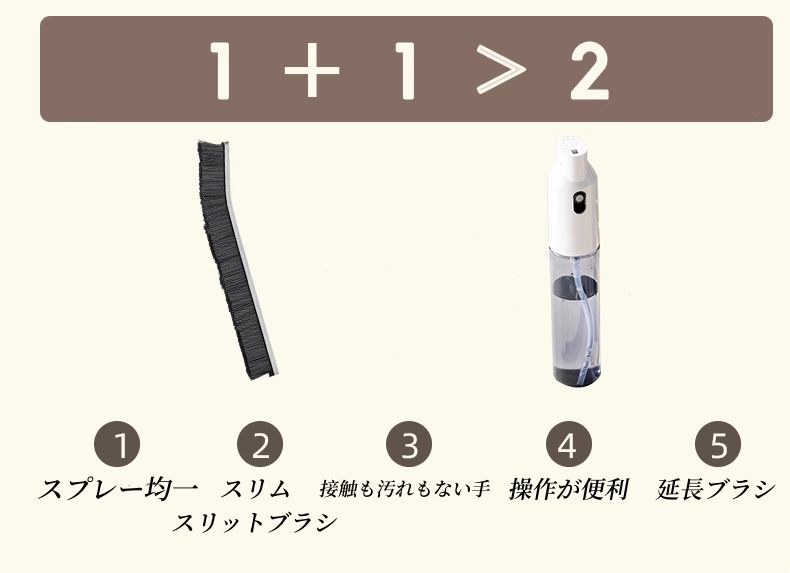 1 + 1 > 2

1
スプレー均一

2
スリム
スリットブラシ

3
接触も汚れもない手

4
操作が便利

5
延長ブラシ