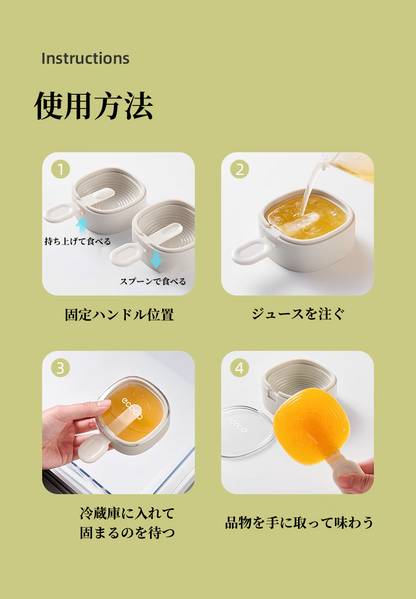 Instructions

使用方法

1

持ち上げて食べる

スプーンで食べる

固定ハンドル位置

2

ジュースを注ぐ

3

ecoco

冷蔵庫に入れて固まるのを待つ

4

ecoco

品物を手に取って味わう