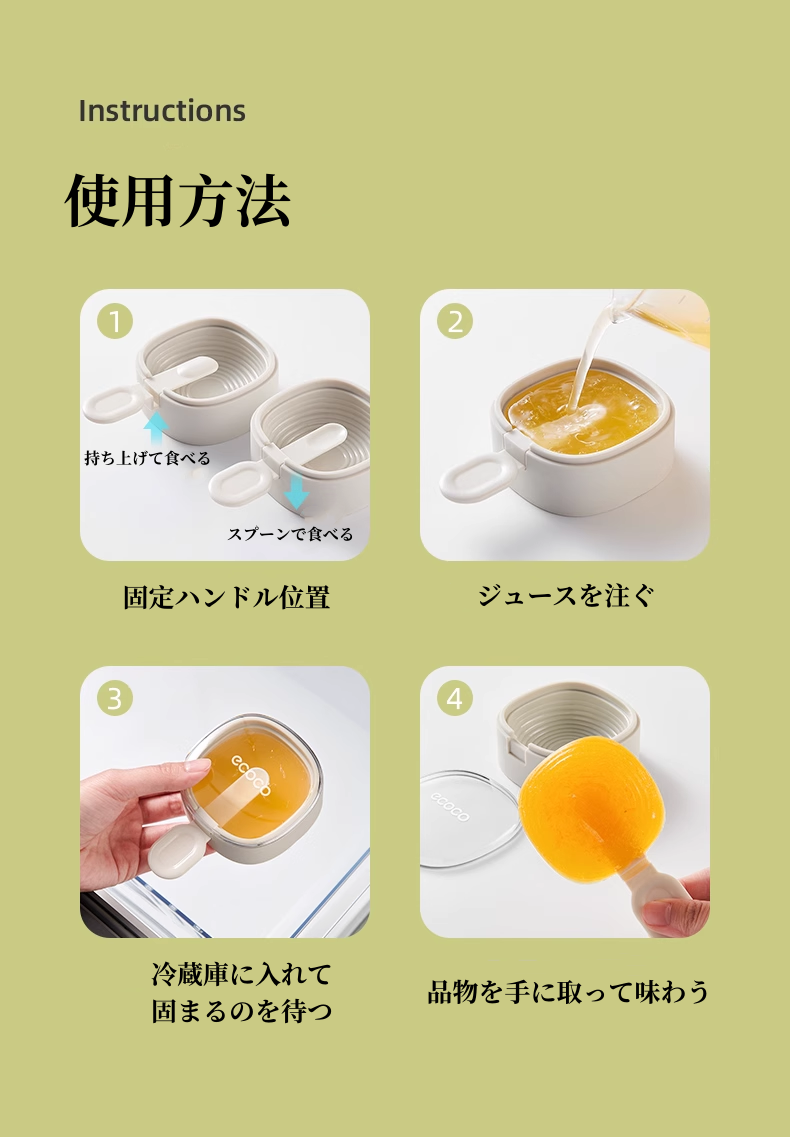 Instructions

使用方法

1

持ち上げて食べる

スプーンで食べる

固定ハンドル位置

2

ジュースを注ぐ

3

ecoco

冷蔵庫に入れて
固まるのを待つ

4

ecoco

品物を手に取って味わう