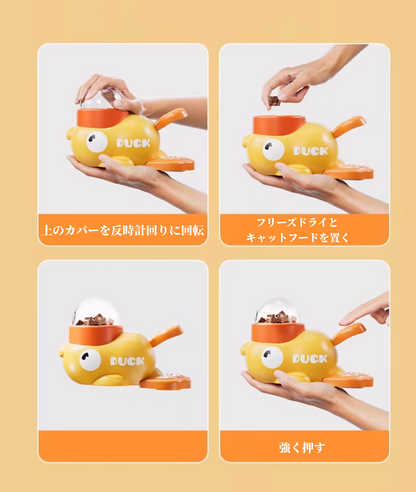 DUCK

上のカバーを反時計回りに回転

DUCK

フリーズドライと
キャットフードを置く

DUCK

DUCK

強く押す