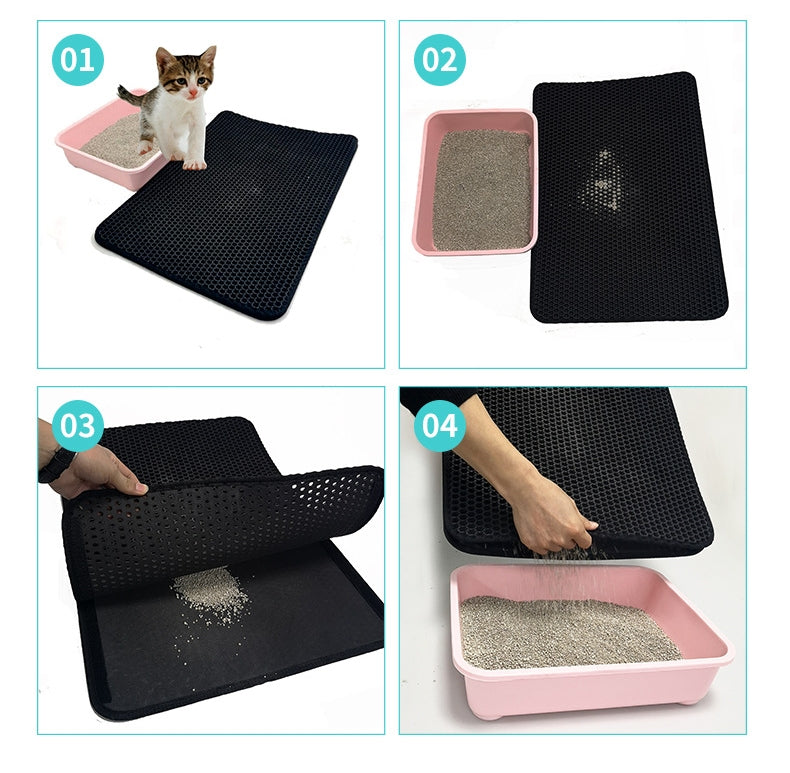 01

02

03

04